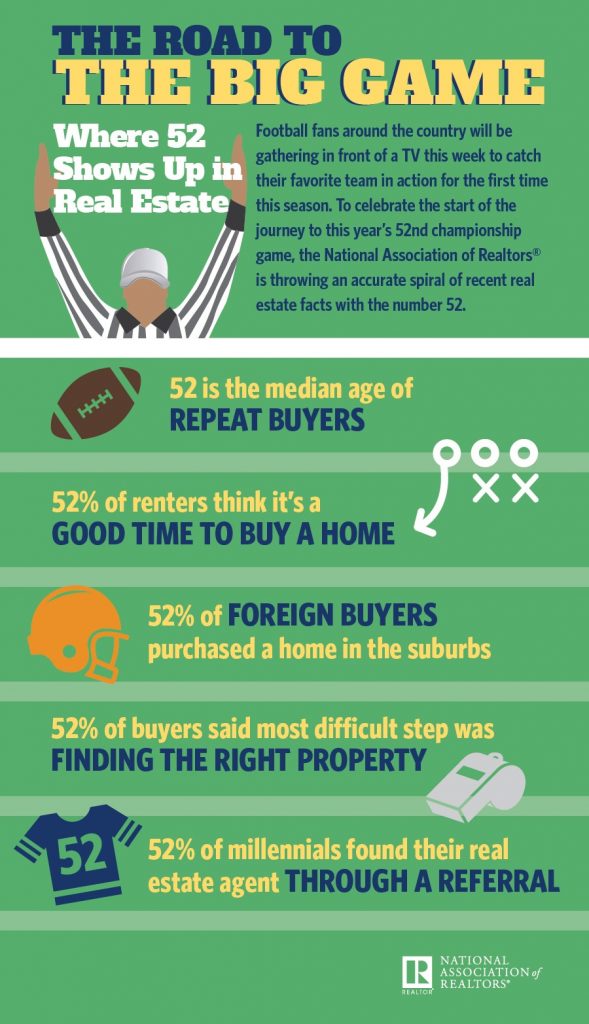 THE ROAD TO
THE BIG GAME

Where 52 Shows Up in Real Estate

Football fans around the country will be gathering in front of a TV this week to catch their favorite team in action for the first time this season. To celebrate the start of the journey to this year's 52nd championship game, the National Association of Realtors® is throwing an accurate spiral of recent real estate facts with the number 52.

52 is the median age of REPEAT BUYERS

52% of renters think it's a GOOD TIME TO BUY A HOME

52% of FOREIGN BUYERS purchased a home in the suburbs

52% of buyers said most difficult step was FINDING THE RIGHT PROPERTY

52

52% of millennials found their real estate agent THROUGH A REFERRAL

R
REALTOR®
NATIONAL ASSOCIATION of REALTORS®