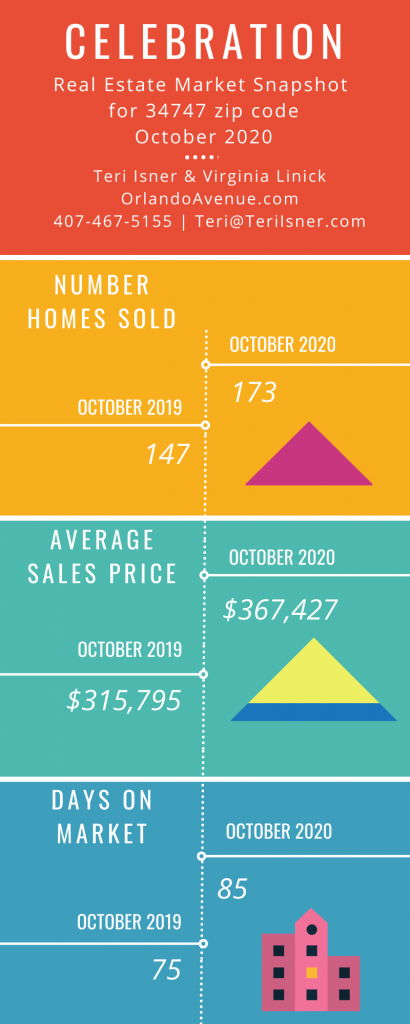 CELEBRATION

Real Estate Market Snapshot for 34747 zip code October 2020

Teri Isner & Virginia Linick
OrlandoAvenue.com
407-467-5155 | Teri@TeriIsner.com

NUMBER HOMES SOLD

OCTOBER 2020
173

OCTOBER 2019
147

AVERAGE SALES PRICE

OCTOBER 2020
$367,427

OCTOBER 2019
$315,795

DAYS ON MARKET

OCTOBER 2020
85

OCTOBER 2019
75